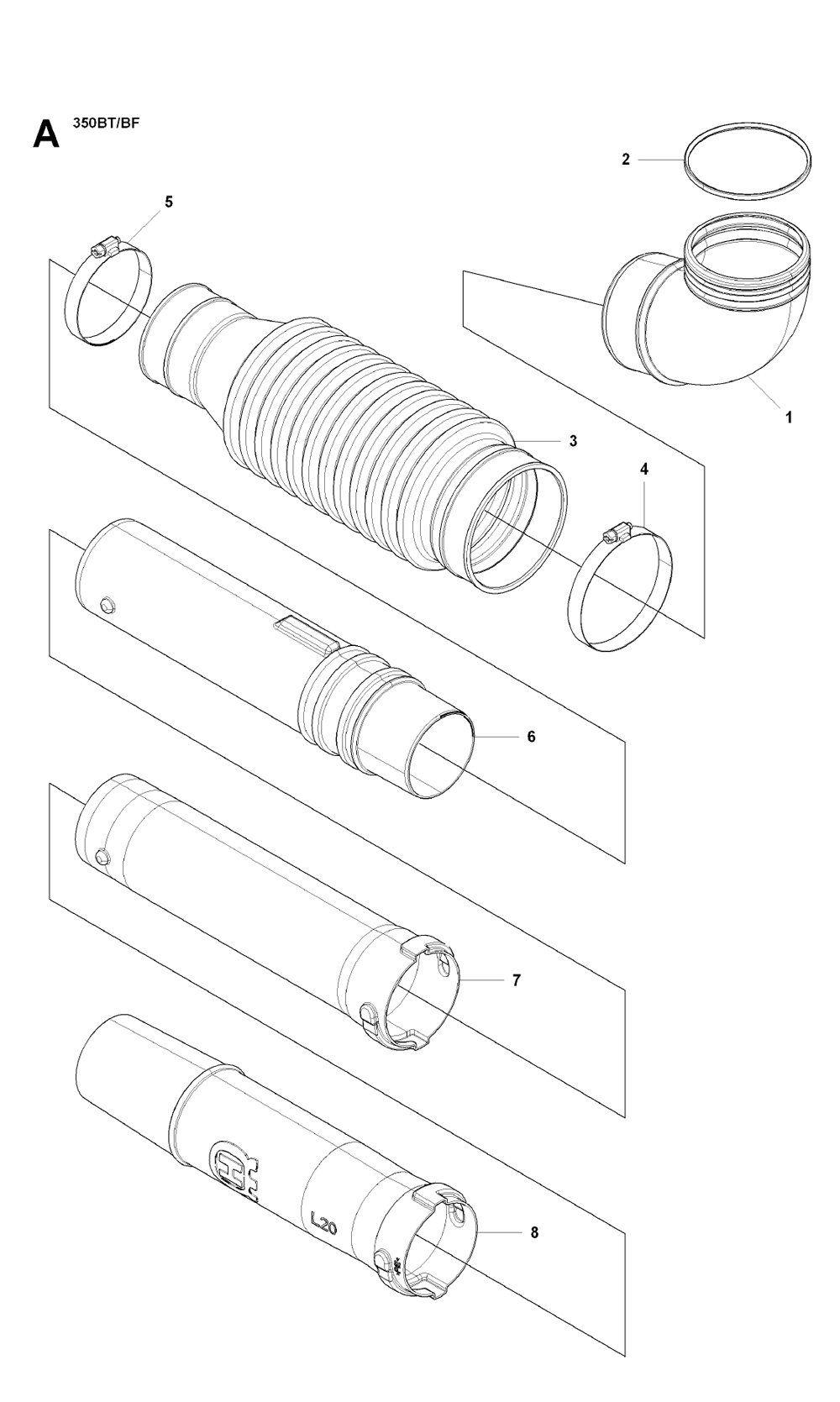 A 350BT/BF

2

5

1

3

4

6

7

L20

8